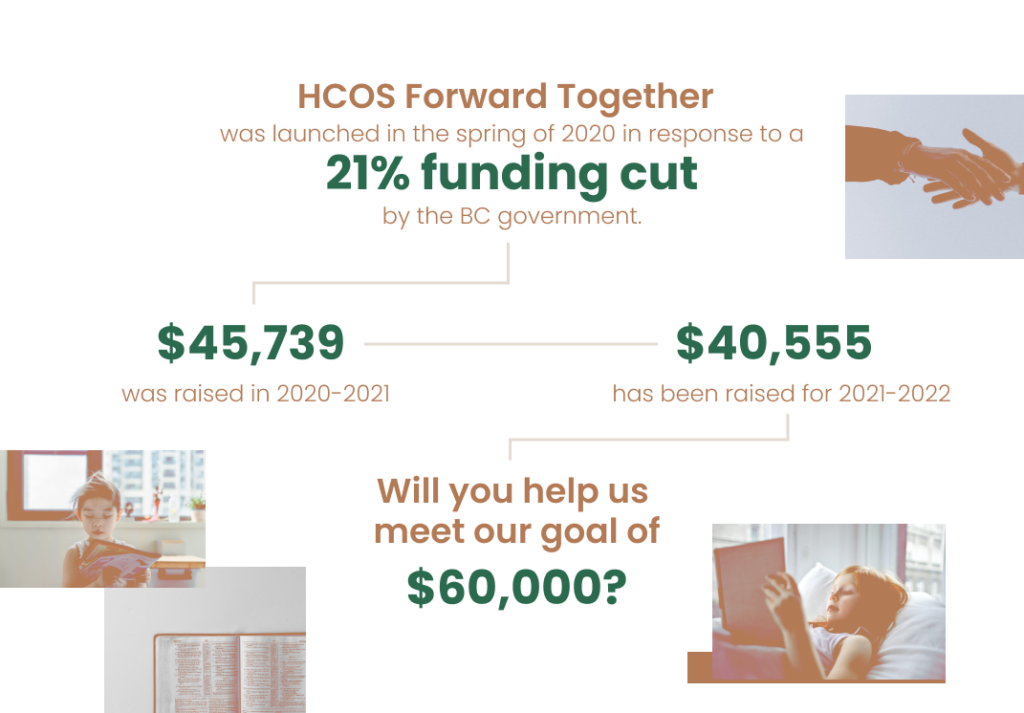 HCOS Forward Together
was launched in the spring of 2020 in response to a
21% funding cut
by the BC government.

\$45,739
was raised in 2020-2021

\$40,555
has been raised for 2021-2022

Will you help us meet our goal of
\$60,000?